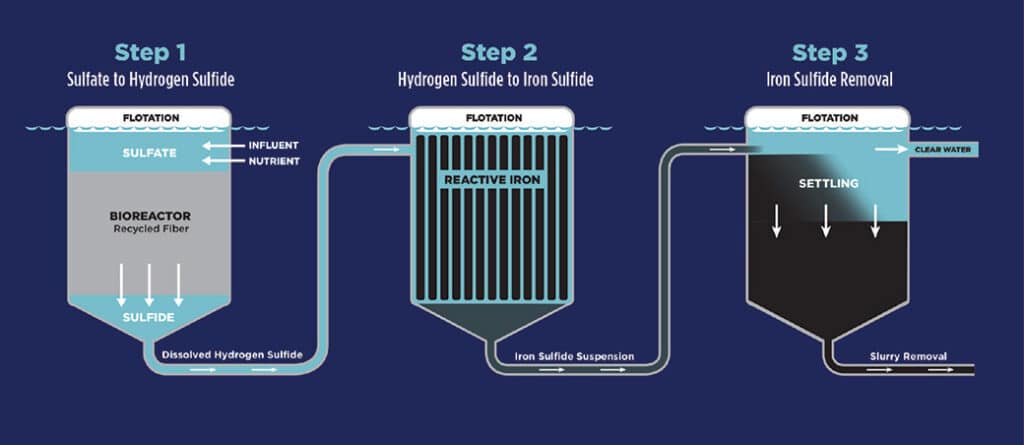 Step 1
Sulfate to Hydrogen Sulfide

FLOTATION

SULFATE

INFLUENT

NUTRIENT

BIOREACTOR
Recycled Fiber

SULFIDE

Dissolved Hydrogen Sulfide

Step 2
Hydrogen Sulfide to Iron Sulfide

FLOTATION

REACTIVE IRON

Iron Sulfide Suspension

Step 3
Iron Sulfide Removal

FLOTATION

CLEAR WATER

SETTLING

Slurry Removal